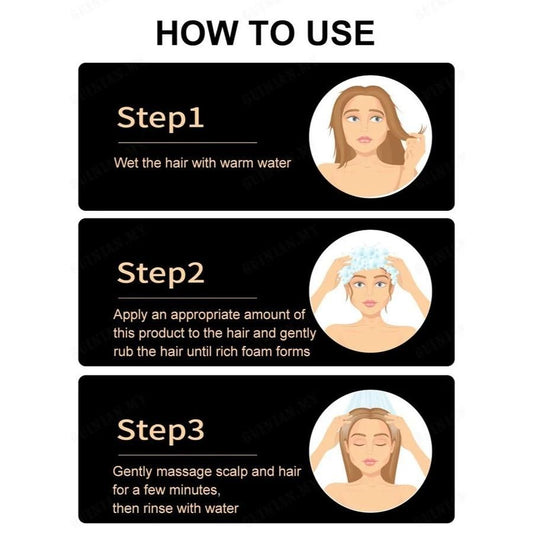 HOW TO USE

Step1

Wet the hair with warm water

Step2

Apply an appropriate amount of this product to the hair and gently rub the hair until rich foam forms

Step3

Gently massage scalp and hair for a few minutes, then rinse with water